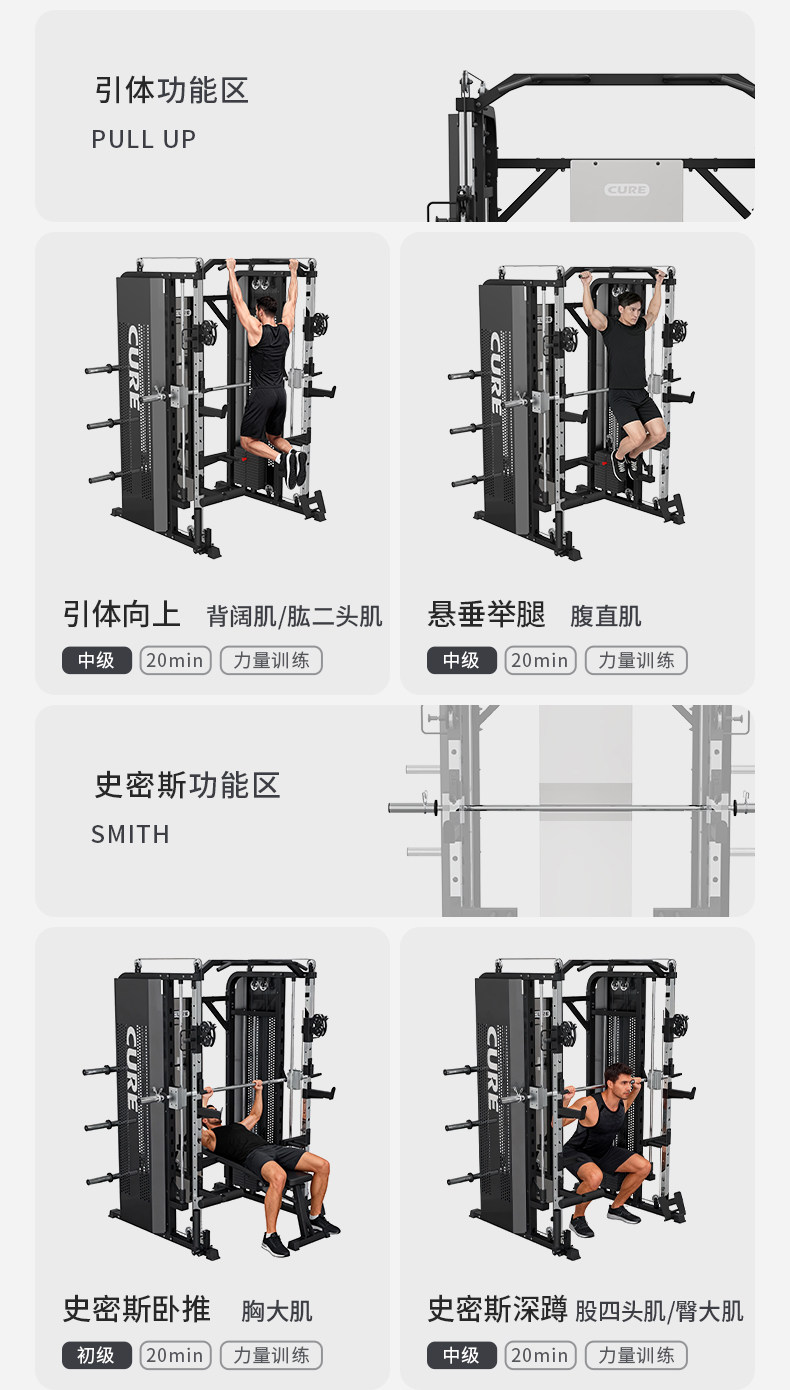 引体功能区
PULL UP

CURE

CURE

引体向上 背阔肌/肱二头肌
中级 20min 力量训练

CURE

悬垂举腿 腹直肌
中级 20min 力量训练

史密斯功能区
SMITH

CURE

史密斯卧推 胸大肌
初级 20min 力量训练

CURE

史密斯深蹲 股四头肌/臀大肌
中级 20min 力量训练