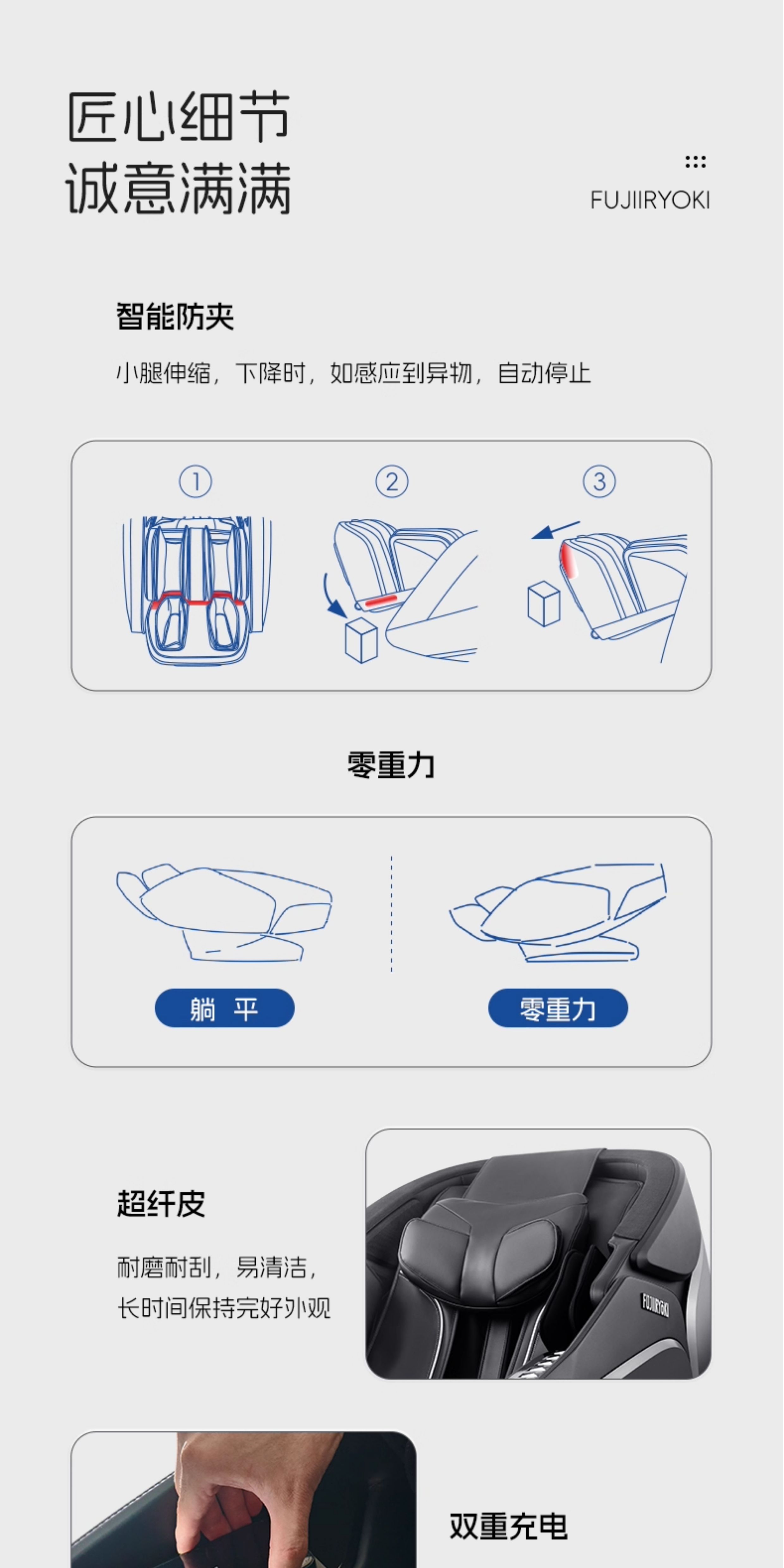 匠心细节
诚意满满

FUJIIRYOKI

智能防夹

小腿伸缩，下降时，如感应到异物，自动停止

①

②

③

零重力

躺 平

零重力

超纤皮

耐磨耐刮，易清洁，
长时间保持完好外观

FUJIIRYOKI

双重充电