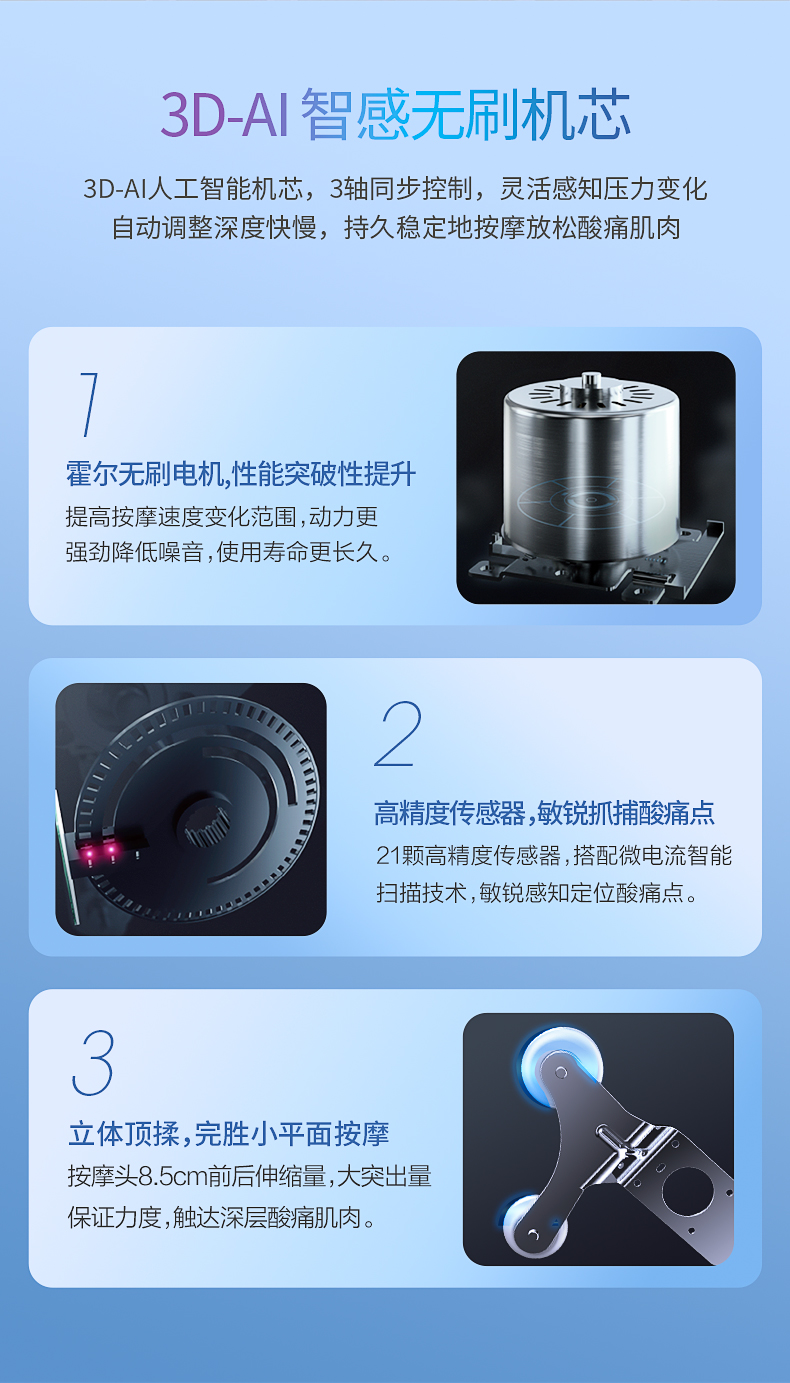 3D-AI 智感无刷机芯

3D-AI人工智能机芯，3轴同步控制，灵活感知压力变化
自动调整深度快慢，持久稳定地按摩放松酸痛肌肉

1

霍尔无刷电机,性能突破性提升

提高按摩速度变化范围,动力更强劲降低噪音,使用寿命更长久。

2

高精度传感器,敏锐抓捕酸痛点

21颗高精度传感器,搭配微电流智能扫描技术,敏锐感知定位酸痛点。

3

立体顶揉,完胜小平面按摩

按摩头8.5cm前后伸缩量,大突出量保证力度,触达深层酸痛肌肉。